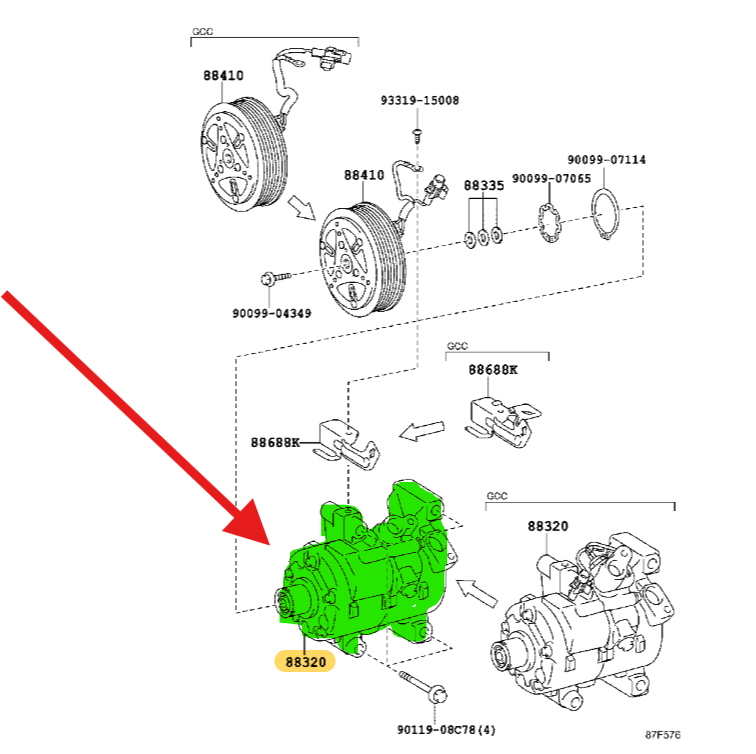 GCC
88410
93319-15008
88410
88335
90099-07065
90099-07114
90099-04349
GCC
88688K
88688K
GCC
88320
88320
90119-08C78(4)
87F576