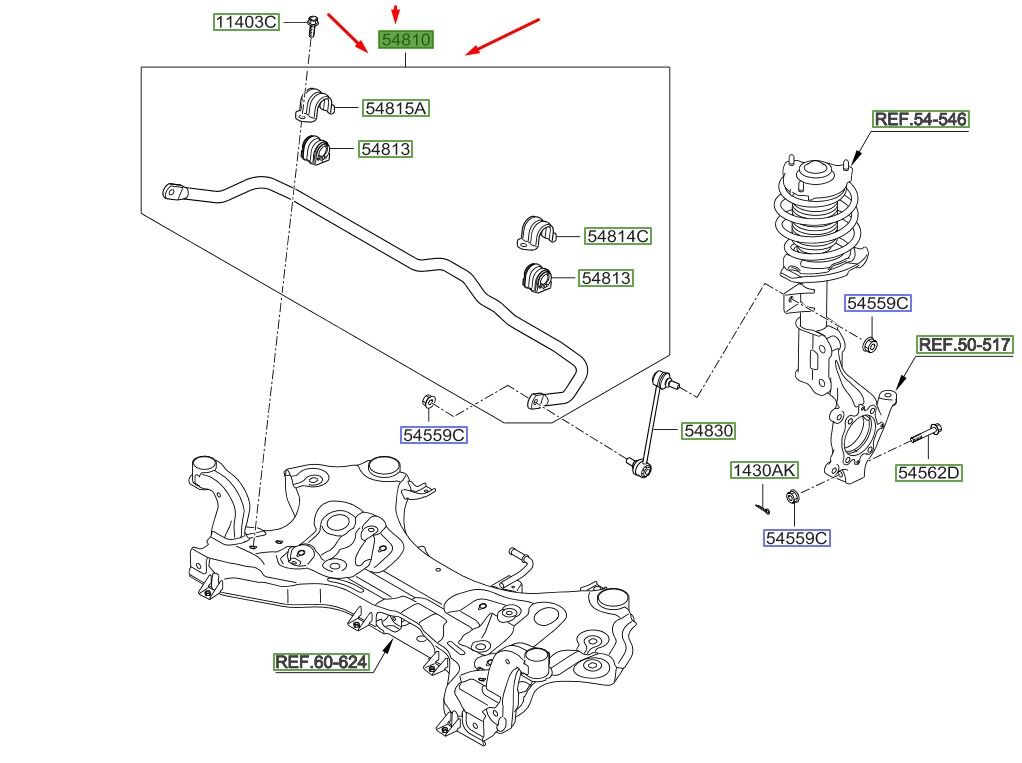 11403C
54810
54815A
54813
REF.54-546
54814C
54813
54559C
REF.50-517
54559C
54830
1430AK
54562D
54559C
REF.60-624