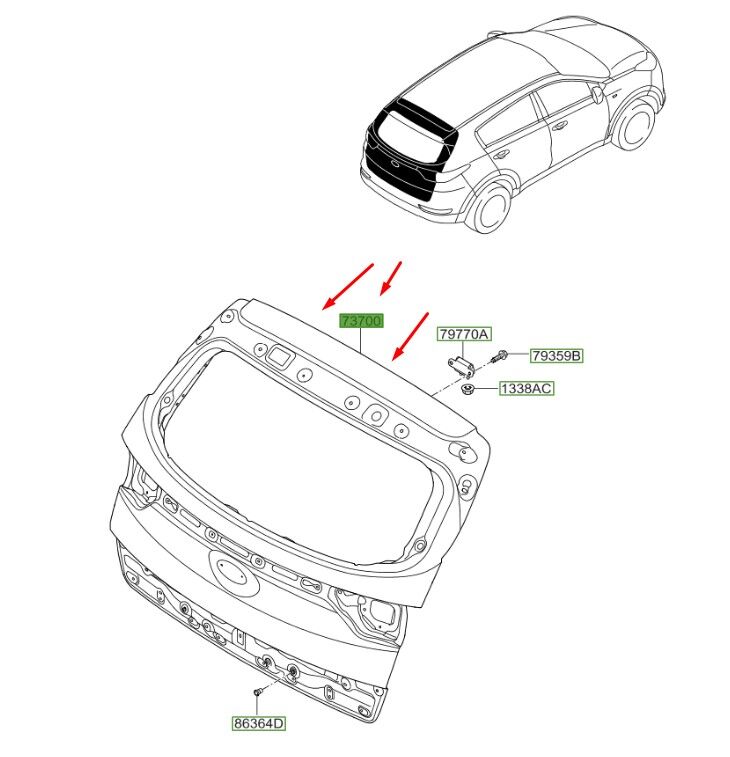 73700
79770A
79359B
1338AC
86364D