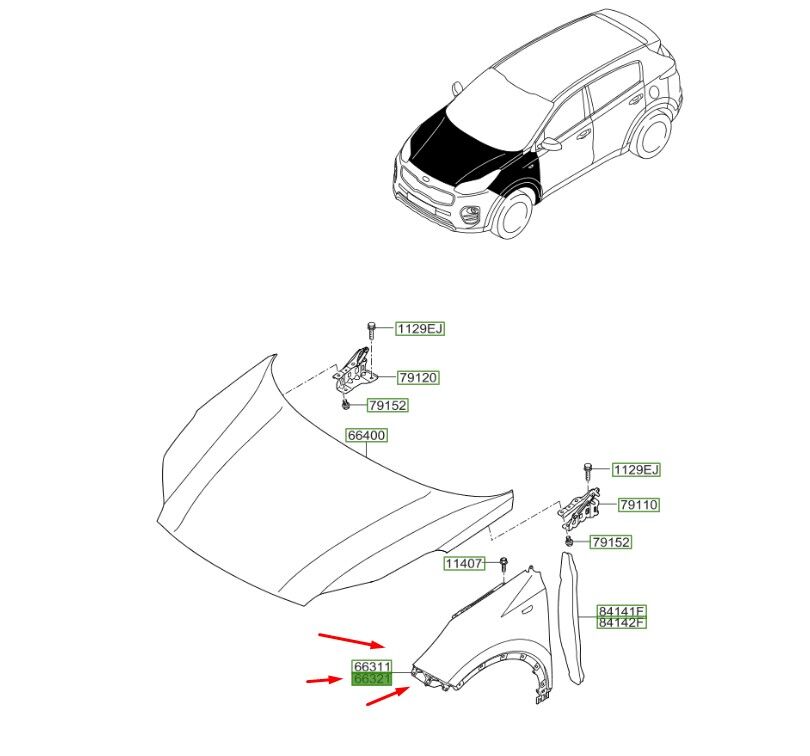 1129EJ
79120
79152
66400
1129EJ
79110
79152
11407
84141F
84142F
66311
66321