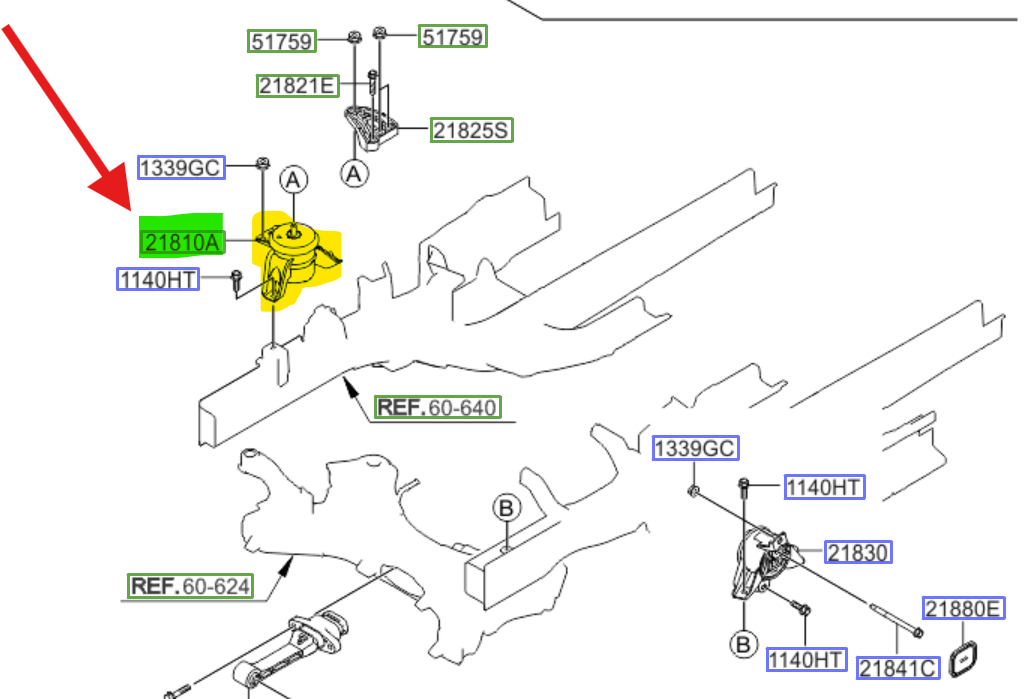 51759
51759
21821E
21825S
A
1339GC
A
21810A
1140HT
REF.60-640
1339GC
1140HT
B
21830
REF.60-624
21880E
B
1140HT
21841C