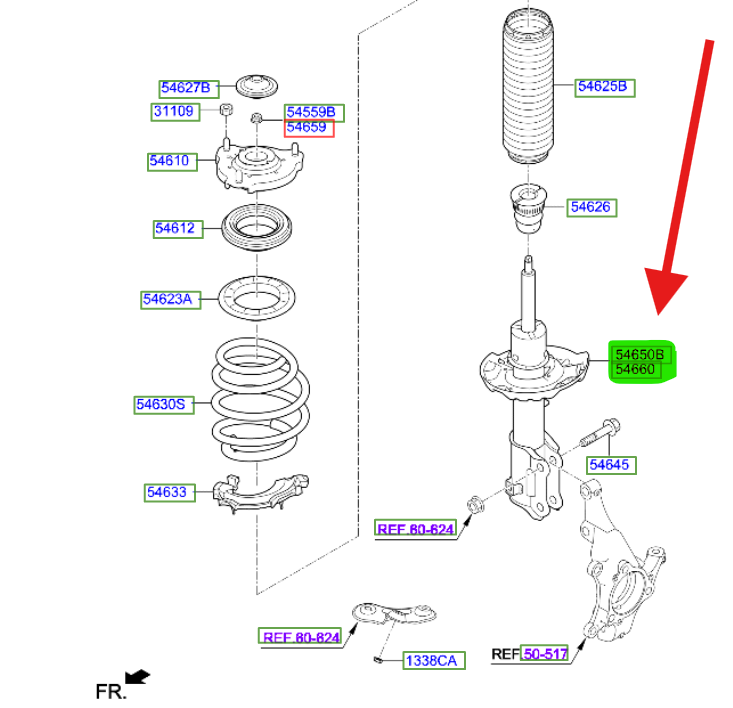 54627B
31109
54559B
54659
54610
54612
54623A
54630S
54633
54625B
54626
54650B
54660
54645
REF.60-624
REF.60-624
1338CA
REF.50-517
FR.