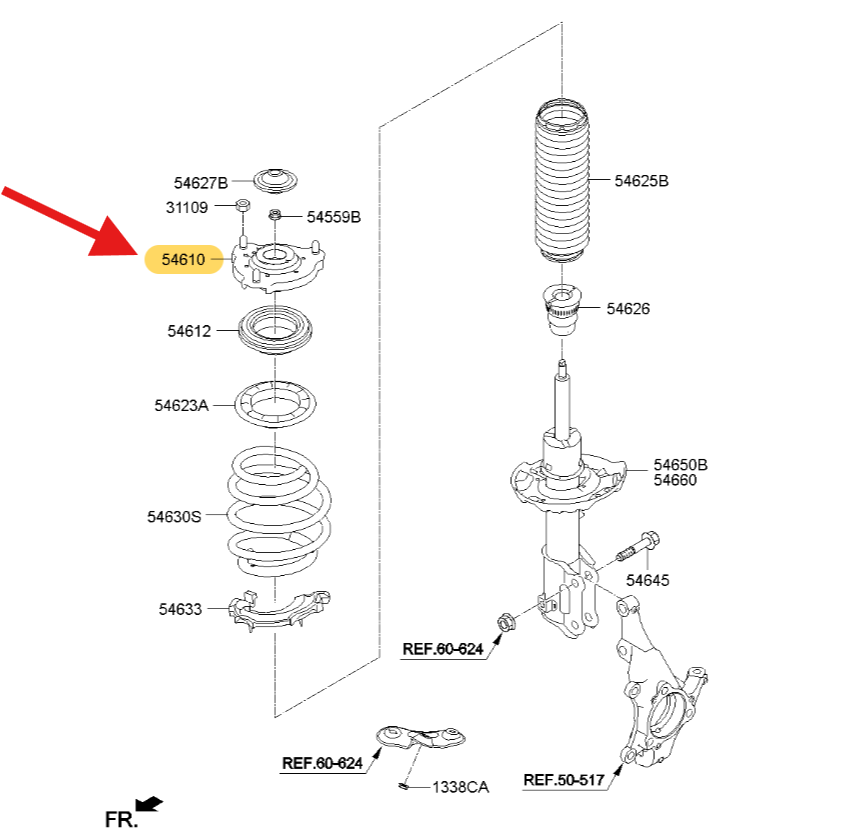 54627B
31109
54559B
54610
54612
54623A
54630S
54633
54625B
54626
54650B
54660
54645
REF.60-624
REF.60-624
1338CA
REF.50-517
FR.