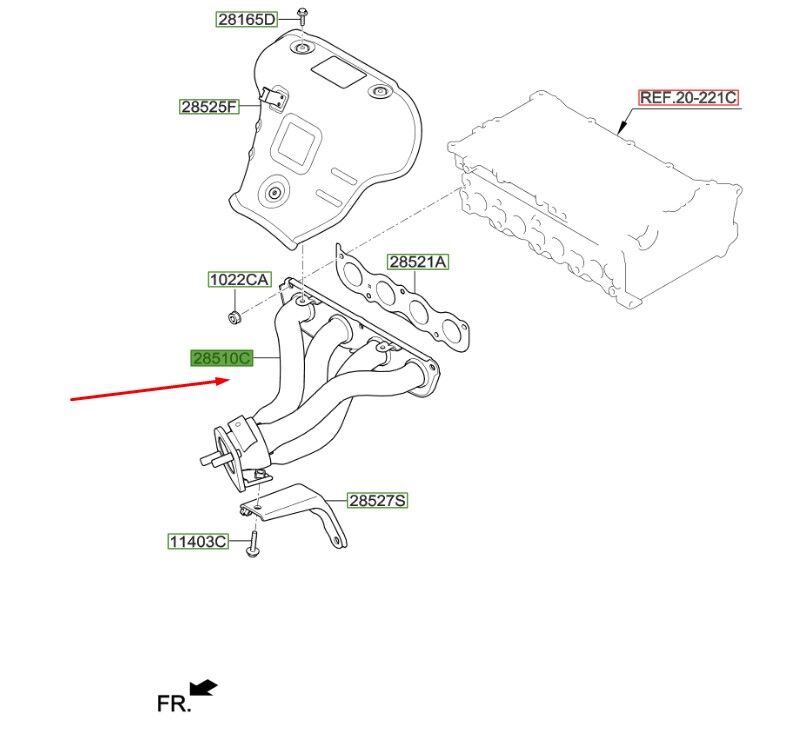 28165D

28525F

REF.20-221C

28521A

1022CA

28510C

28527S

11403C

FR.