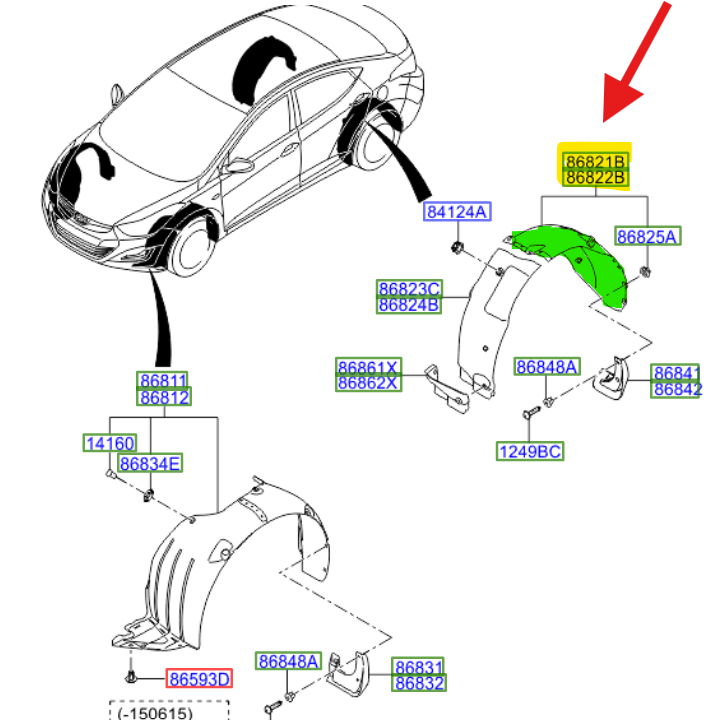 86821B
86822B
84124A
86825A
86823C
86824B
86861X
86862X
86848A
86841
86842
1249BC
86811
86812
14160
86834E
86593D
(-150615)
86848A
86831
86832