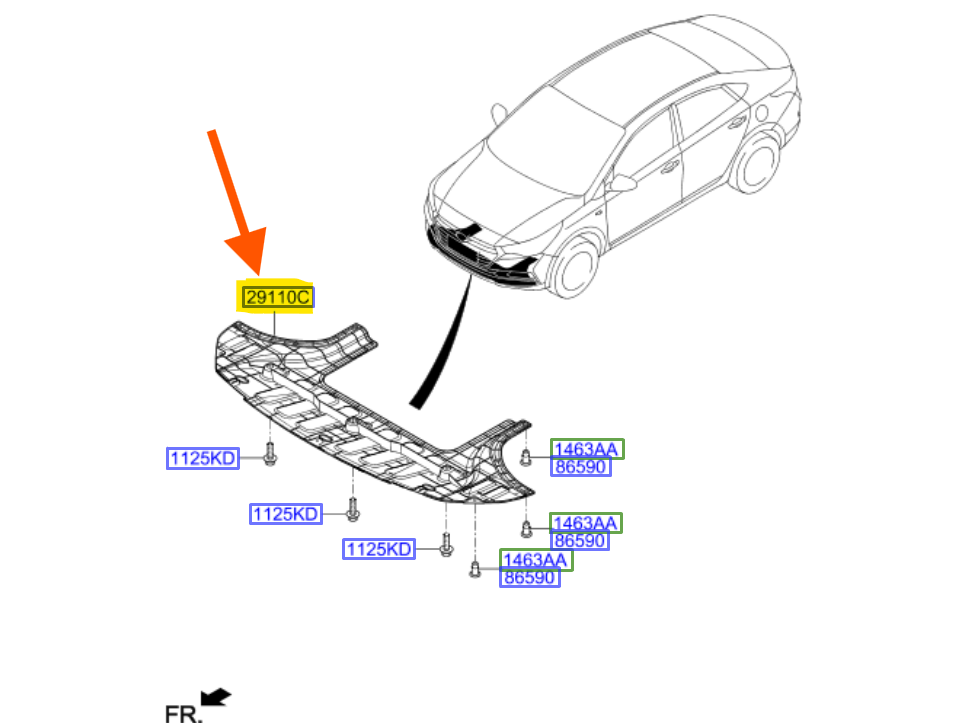 29110C

1125KD

1125KD

1125KD

1463AA
86590

1463AA
86590

1463AA
86590

FR.