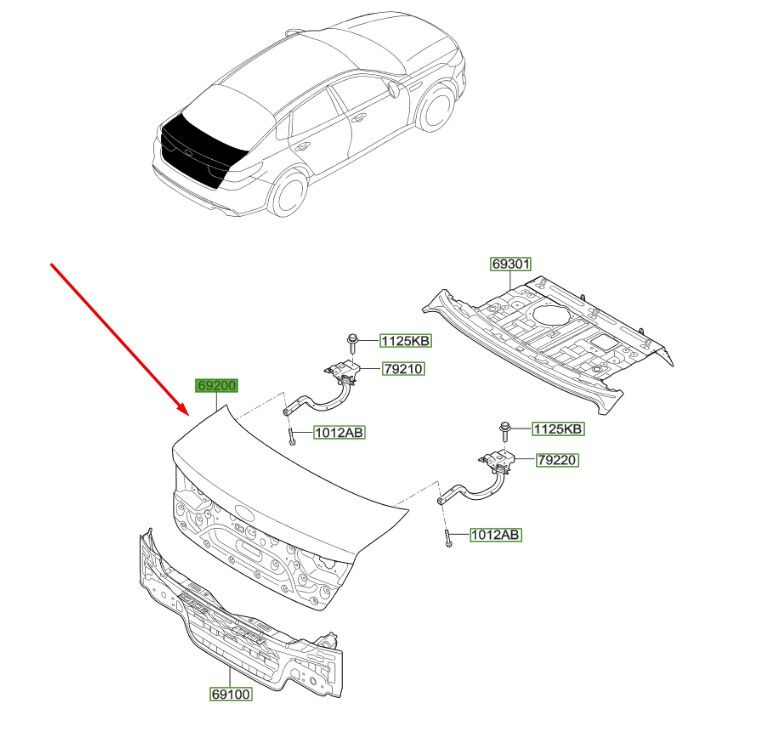 69301
1125KB
79210
69200
1012AB
1125KB
79220
1012AB
69100