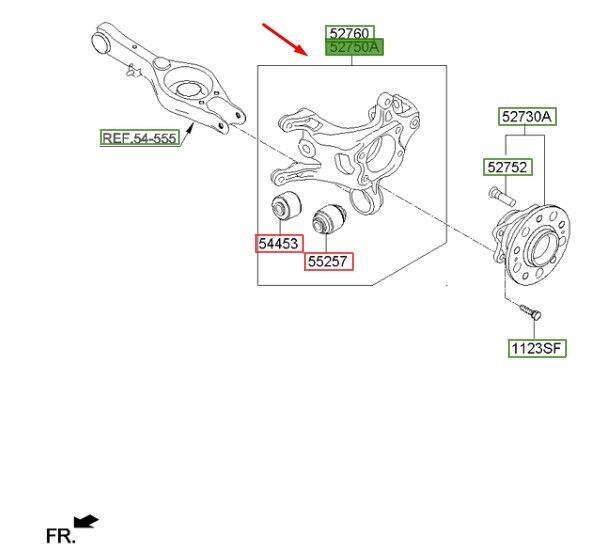 52760
52750A
REF.54-555
52730A
52752
54453
55257
1123SF
FR.