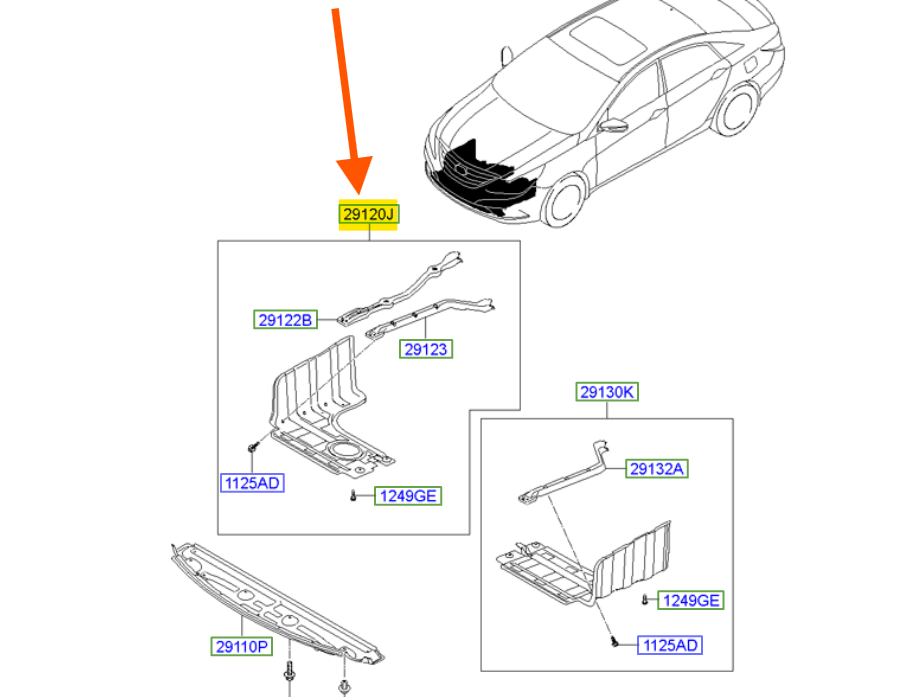 29120J
29122B
29123
1125AD
1249GE
29130K
29132A
1249GE
1125AD
29110P