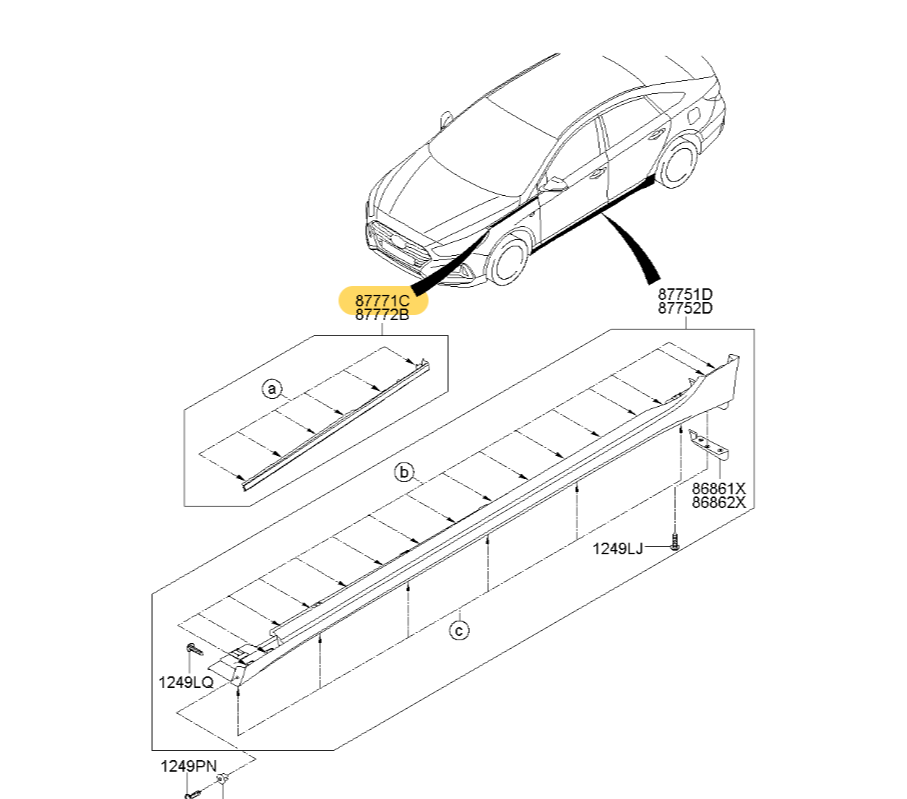 87771C
87772B

87751D
87752D

a

b

86861X
86862X

1249LJ

c

1249LQ

1249PN