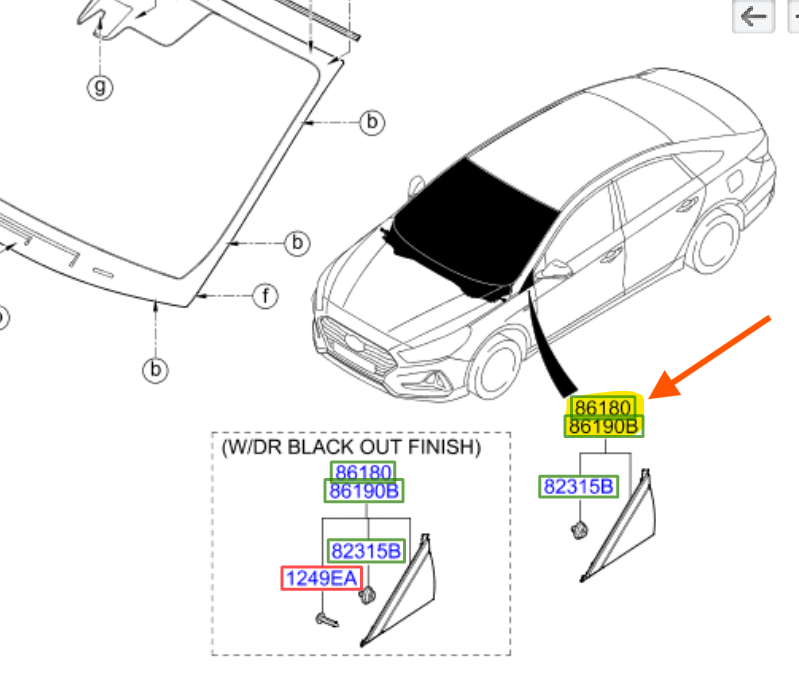 g

b

b

f

b

86180
86190B

82315B

(W/DR BLACK OUT FINISH)

86180
86190B

82315B

1249EA