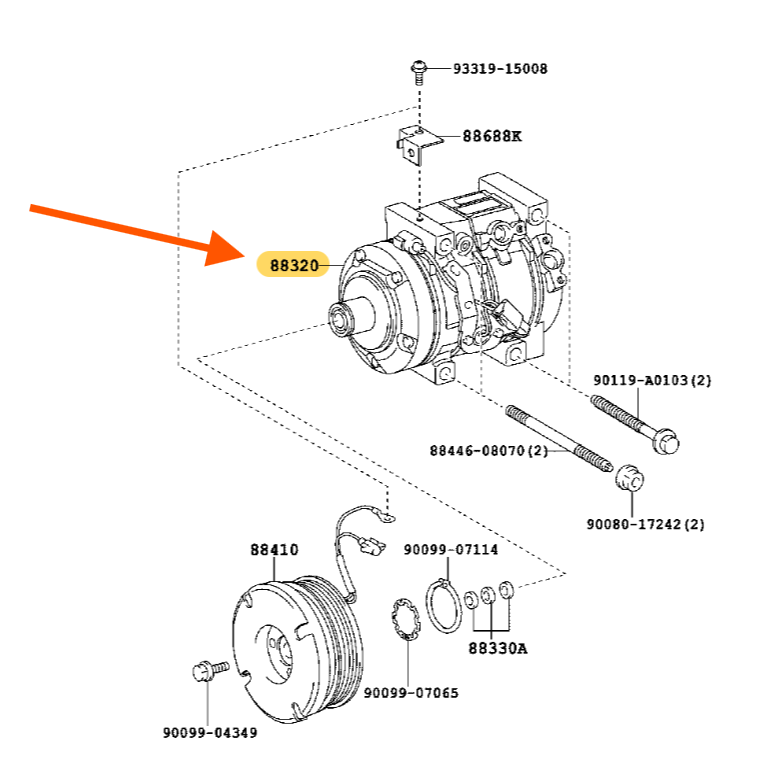 93319-15008
88688K
88320
90119-A0103(2)
88446-08070(2)
90080-17242(2)
88410
90099-07114
88330A
90099-07065
90099-04349