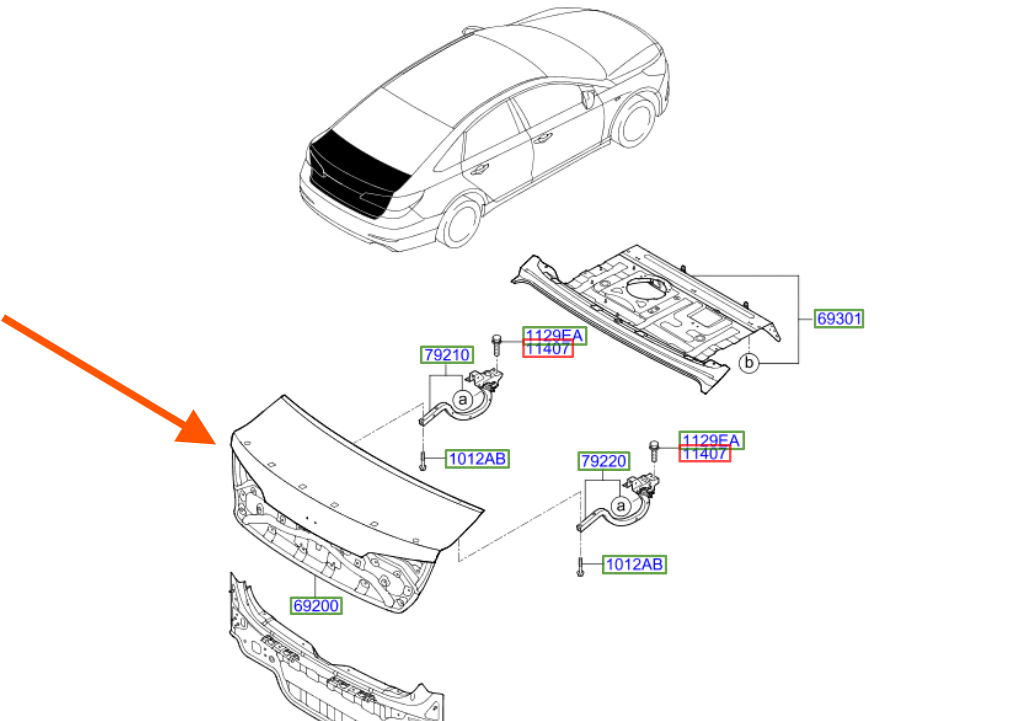 69301
b
1129EA
11407
79210
a
1012AB
1129EA
11407
79220
a
1012AB
69200