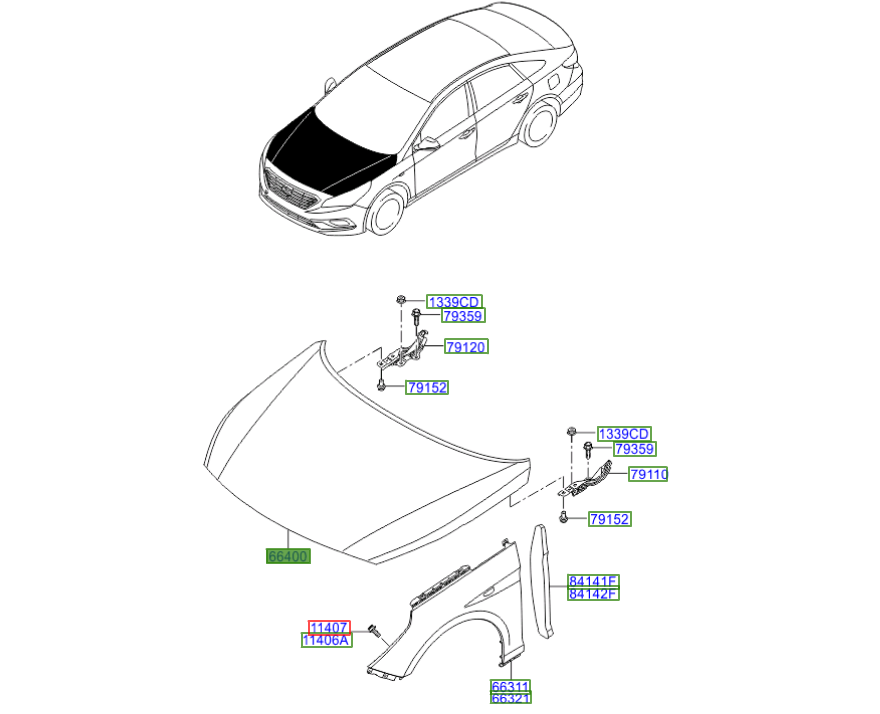 1339CD
79359
79120
79152
1339CD
79359
79110
79152
66400
84141F
84142F
11407
11406A
66311
66321