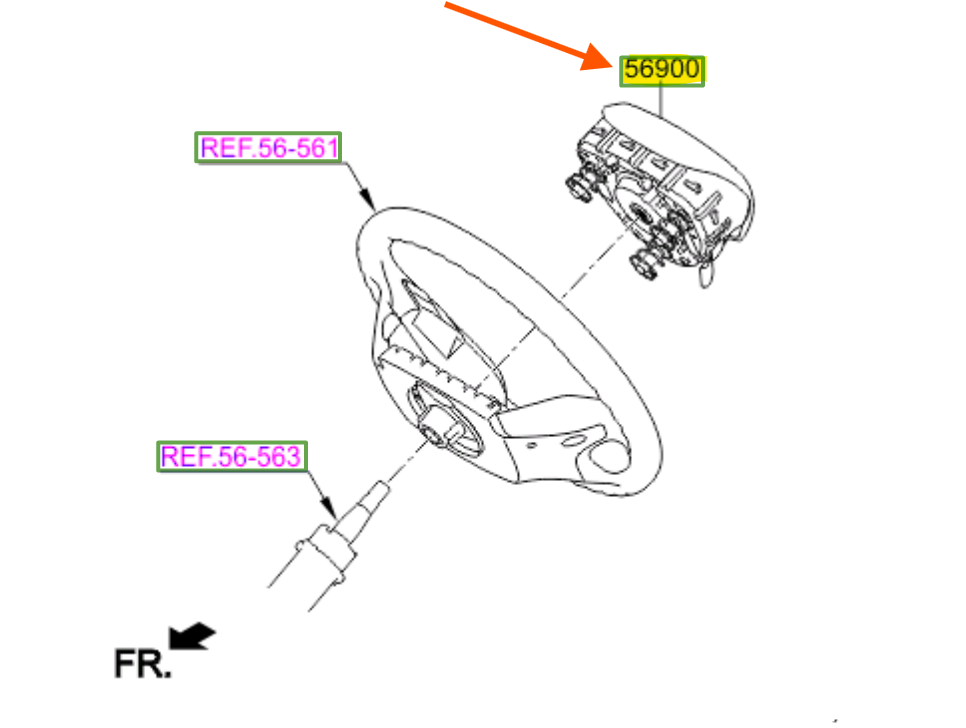 56900

REF.56-561

REF.56-563

FR.