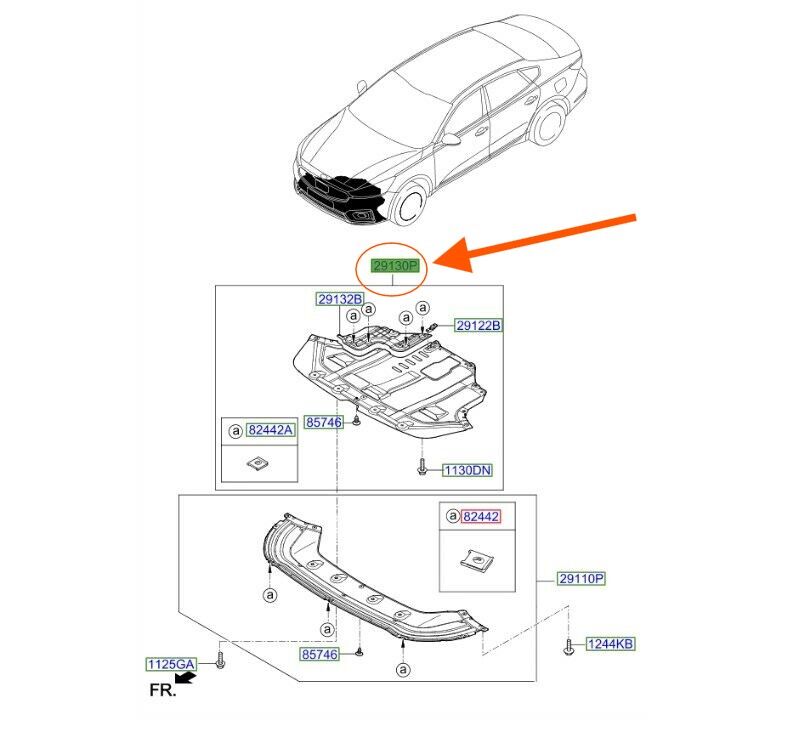 29130P

29132B
a
a
a
a
29122B

a 82442A
85746
1130DN

a 82442
29110P
a
a
a
85746
1244KB
1125GA
FR.