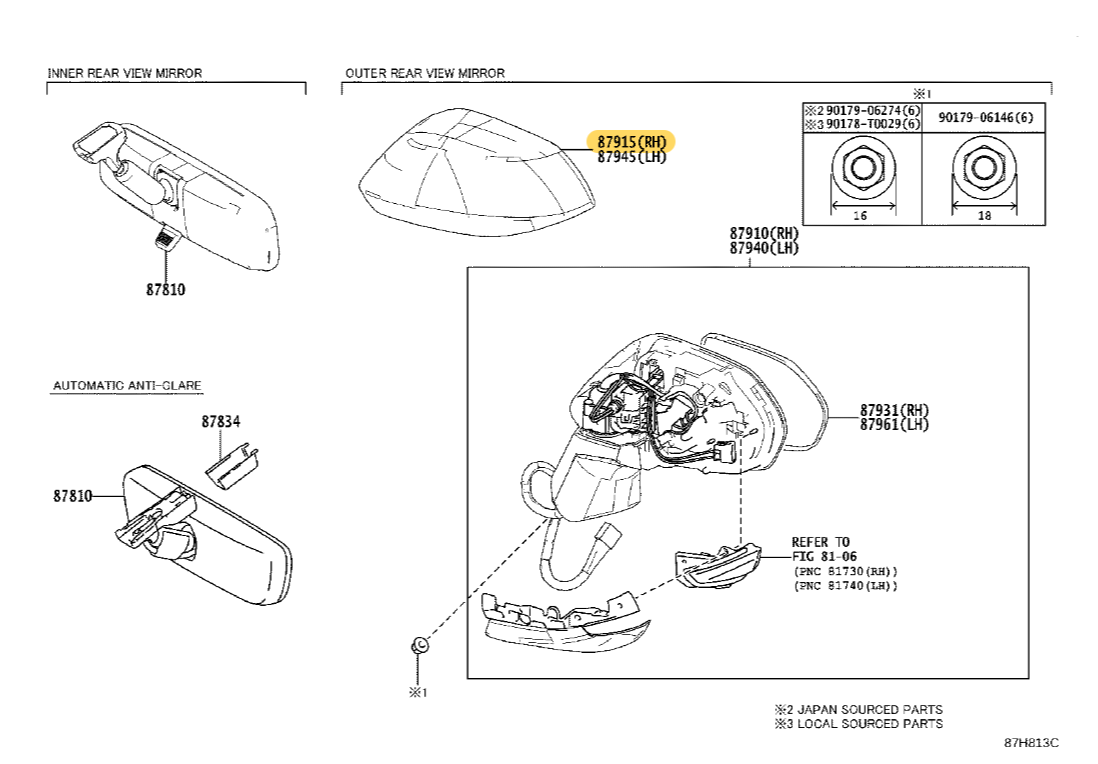 INNER REAR VIEW MIRROR

87810

AUTOMATIC ANTI-GLARE

87834

87810

OUTER REAR VIEW MIRROR

87915(RH)
87945(LH)

※1

| ※2 90179-06274(6) ※3 90178-T0029(6) | 90179-06146(6) |
|---|---|
| 16 | 18 |

87910(RH)
87940(LH)

87931(RH)
87961(LH)

REFER TO
FIG 81-06
(PNC 81730(RH))
(PNC 81740(LH))

※1

※2 JAPAN SOURCED PARTS
※3 LOCAL SOURCED PARTS

87H813C