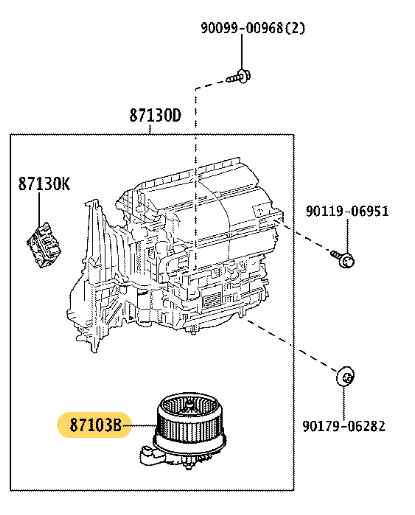 90099-00968(2)

87130D

87130K

90119-06951

87103B

90179-06282