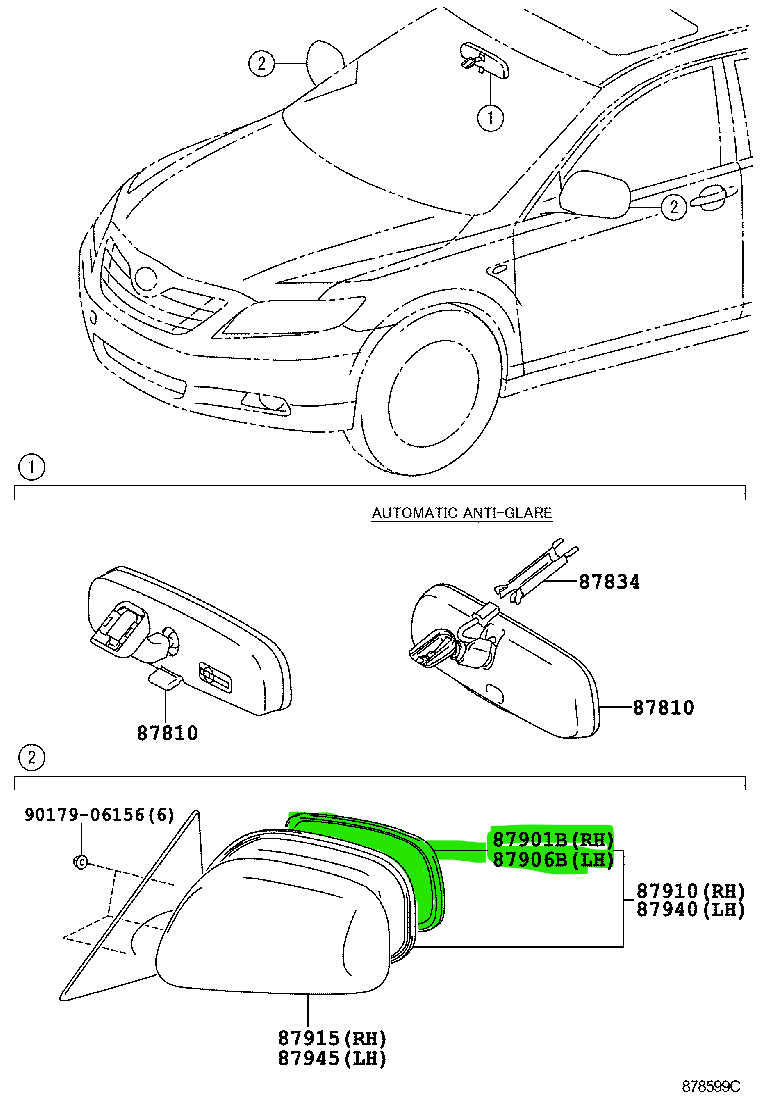 2

1

2

1

AUTOMATIC ANTI-GLARE

87834

87810

87810

2

90179-06156(6)

87901B(RH)
87906B(LH)

87910(RH)
87940(LH)

87915(RH)
87945(LH)

878599C