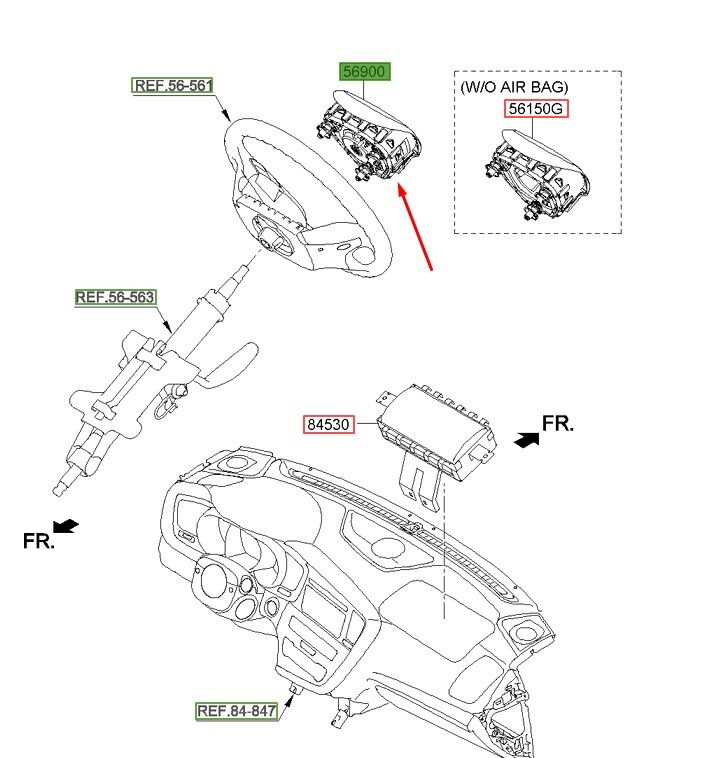 REF.56-561

56900

(W/O AIR BAG)

56150G

REF.56-563

84530

FR.

FR.

REF.84-847