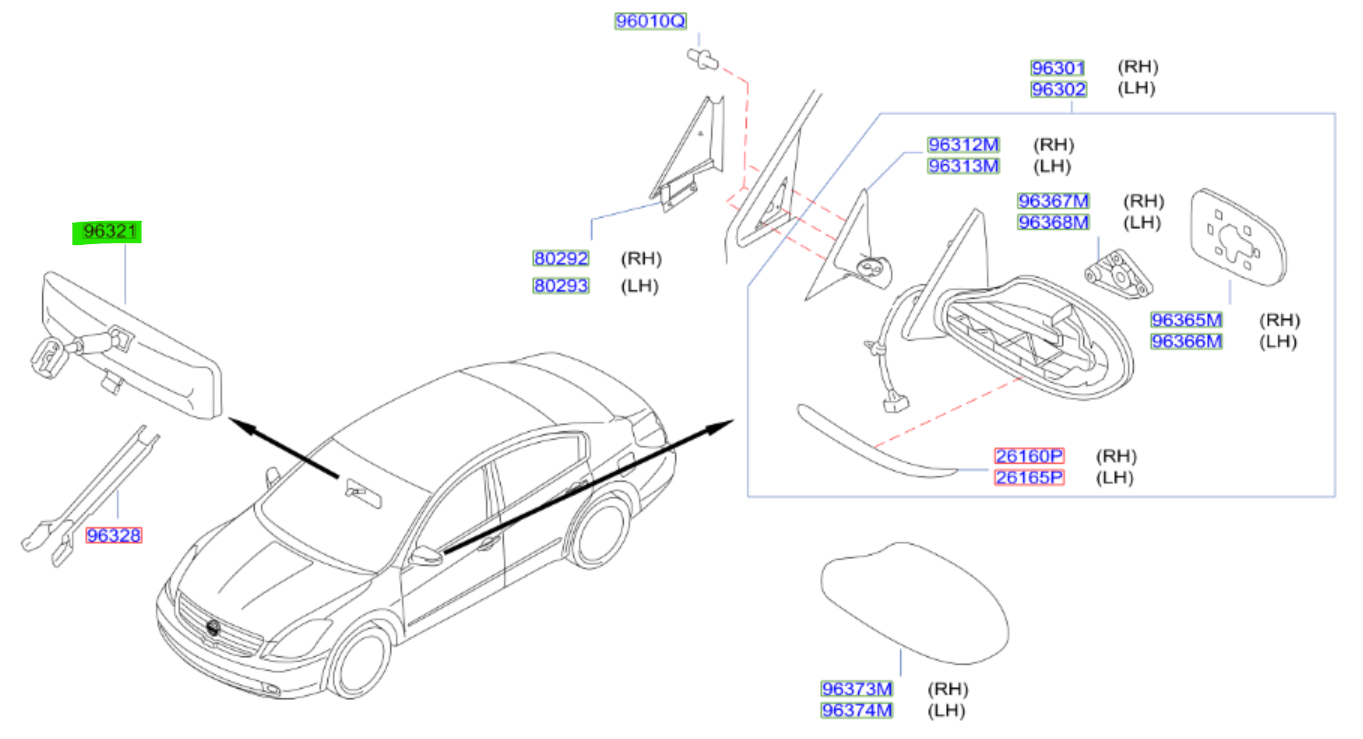 96010Q

96301 (RH)
96302 (LH)

96312M (RH)
96313M (LH)

96367M (RH)
96368M (LH)

96321

80292 (RH)
80293 (LH)

96365M (RH)
96366M (LH)

26160P (RH)
26165P (LH)

96328

96373M (RH)
96374M (LH)