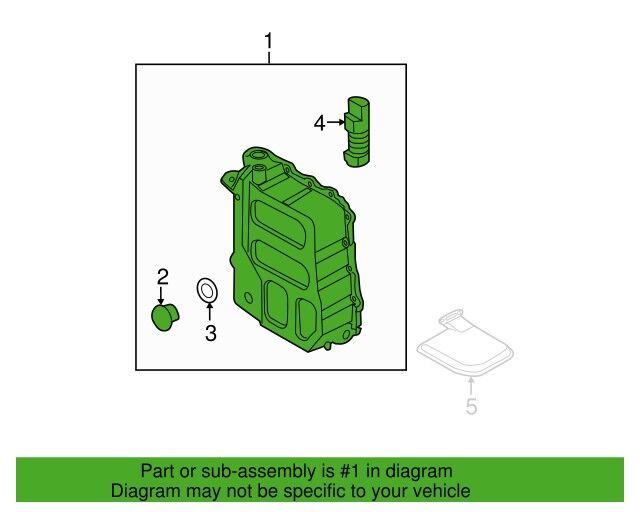 1

4

2

3

5

Part or sub-assembly is #1 in diagram
Diagram may not be specific to your vehicle